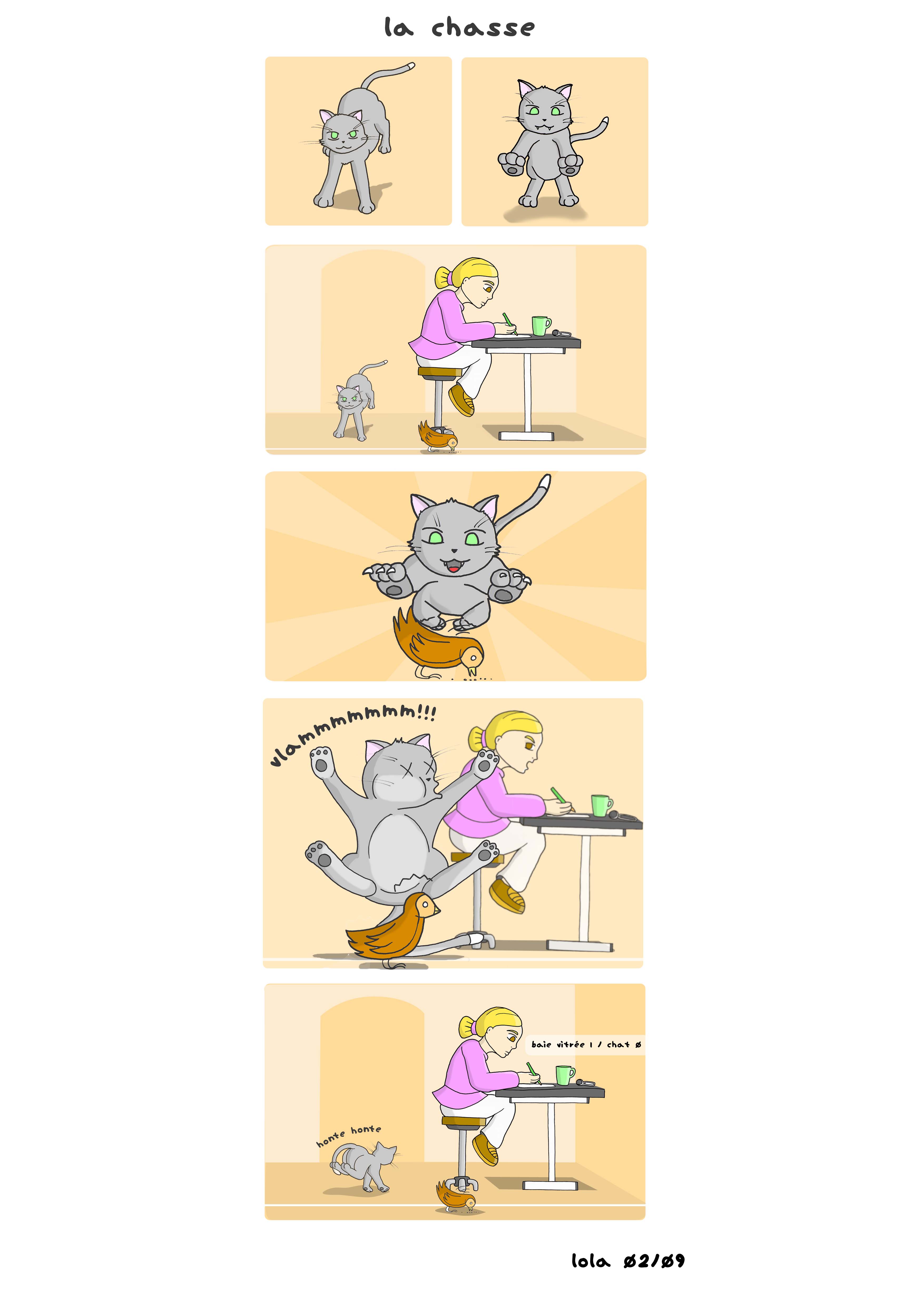 la chasse

vlammmmmmm!!!

baie vitrée 1 / chat ø

honte honte

lola ø2/ø9